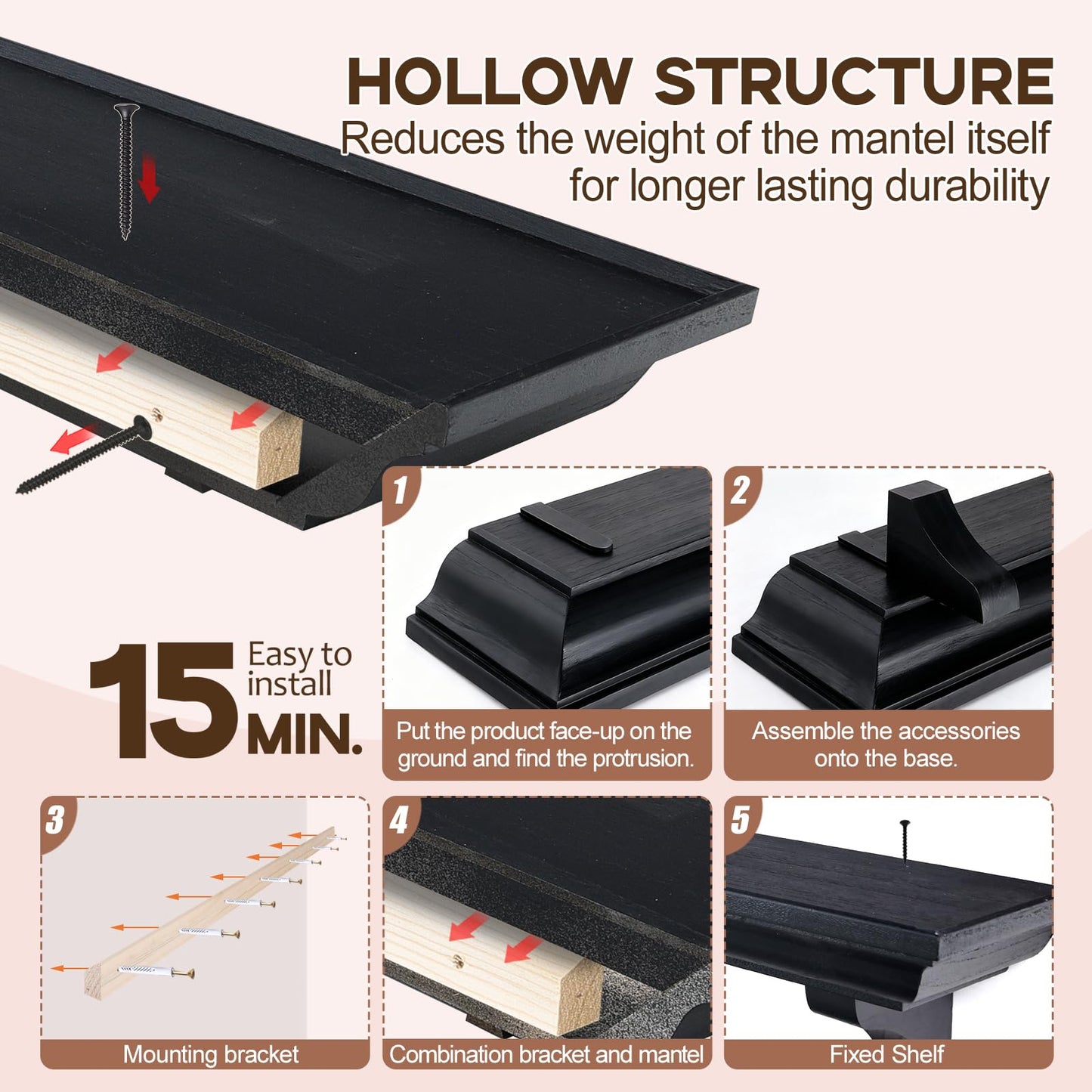 HOLLOW STRUCTURE
Reduces the weight of the mantel itself for longer lasting durability

15 Easy to install MIN.

1
Put the product face-up on the ground and find the protrusion.

2
Assemble the accessories onto the base.

3
Mounting bracket

4
Combination bracket and mantel

5
Fixed Shelf