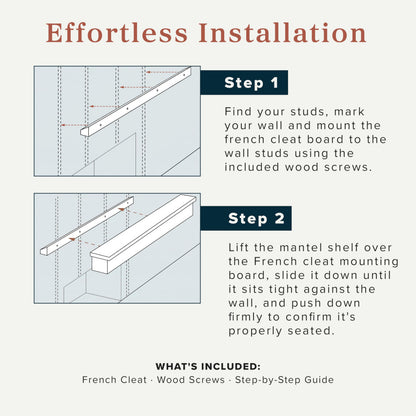 Effortless Installation

Step 1

Find your studs, mark your wall and mount the french cleat board to the wall studs using the included wood screws.

Step 2

Lift the mantel shelf over the French cleat mounting board, slide it down until it sits tight against the wall, and push down firmly to confirm it's properly seated.

WHAT'S INCLUDED:
French Cleat · Wood Screws · Step-by-Step Guide